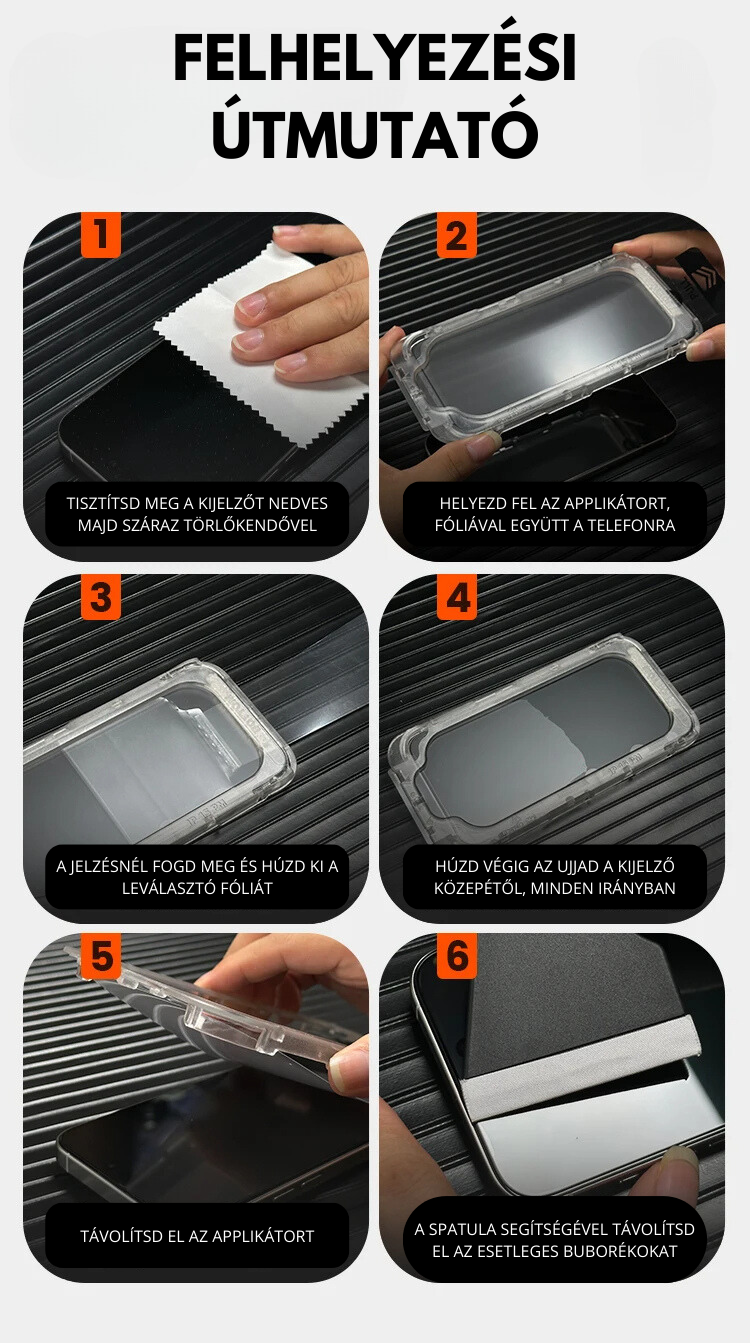 FELHELYEZÉSI ÚTMUTATÓ

1
TISZTÍTSD MEG A KIJELZŐT NEDVES MAJD SZÁRAZ TÖRLŐKENDŐVEL

2
HELYEZD FEL AZ APPLIKÁTORT, FÓLIÁVAL EGYÜTT A TELEFONRA

3
A JELZÉSNÉL FOGD MEG ÉS HÚZD KI A LEVÁLASZTÓ FÓLIÁT

4
HÚZD VÉGIG AZ UJJAD A KIJELZŐ KÖZEPÉTŐL, MINDEN IRÁNYBAN

5
TÁVOLÍTSD EL AZ APPLIKÁTORT

6
A SPATULA SEGÍTSÉGÉVEL TÁVOLÍTSD EL AZ ESETLEGES BUBORÉKOKAT