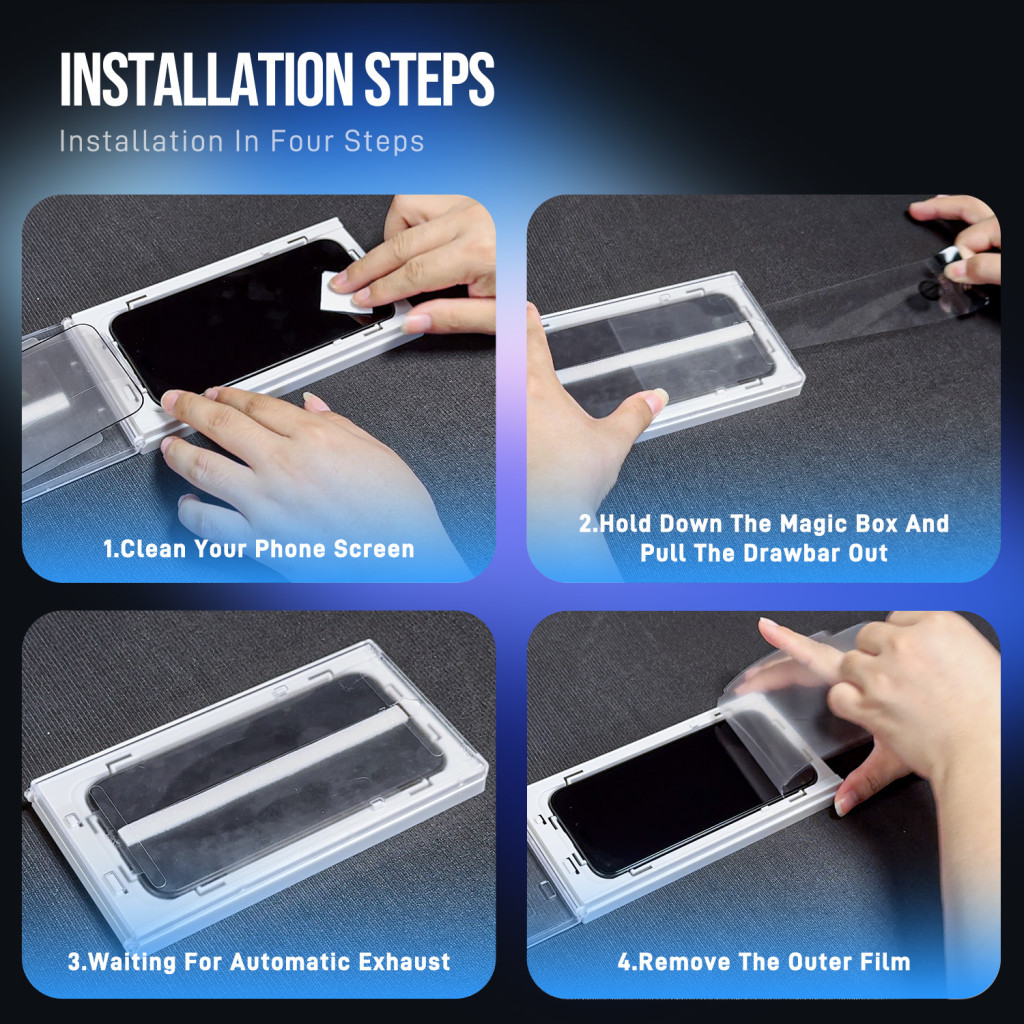 INSTALLATION STEPS

Installation In Four Steps

1.Clean Your Phone Screen

2.Hold Down The Magic Box And Pull The Drawbar Out

3.Waiting For Automatic Exhaust

4.Remove The Outer Film